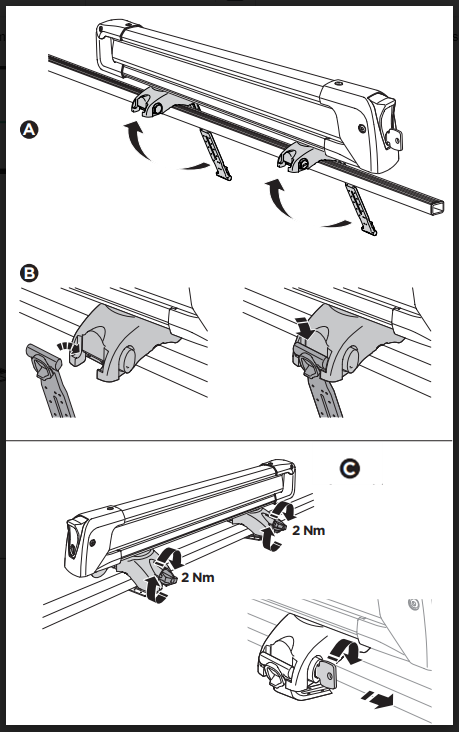 A

B

C

2 Nm

2 Nm